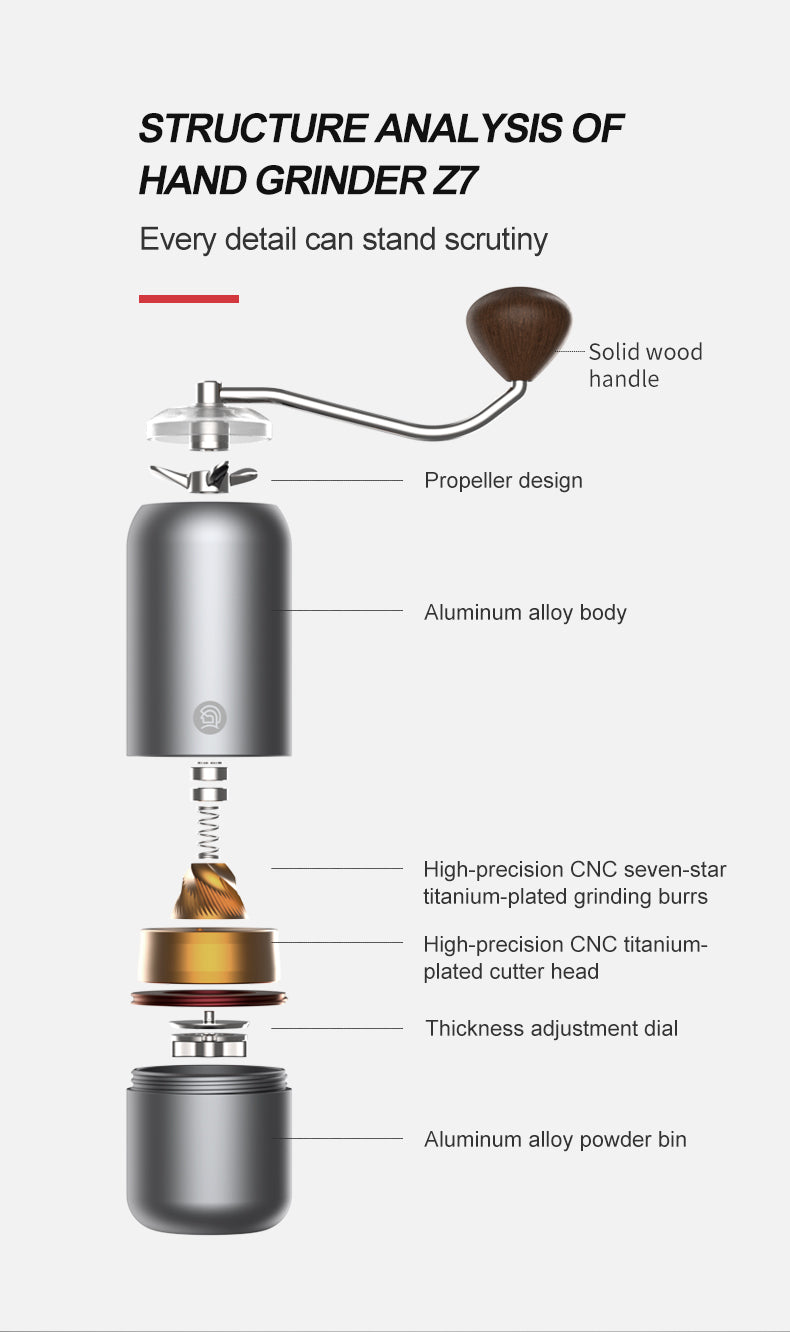 STRUCTURE ANALYSIS OF HAND GRINDER Z7

Every detail can stand scrutiny

Solid wood handle

Propeller design

Aluminum alloy body

High-precision CNC seven-star titanium-plated grinding burrs

High-precision CNC titanium-plated cutter head

Thickness adjustment dial

Aluminum alloy powder bin